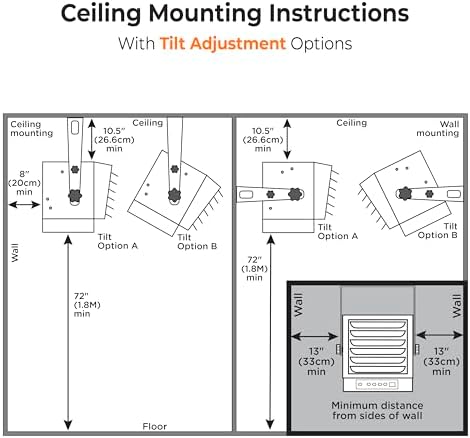 Ceiling Mounting Instructions

With Tilt Adjustment Options

Ceiling mounting

10.5" (26.6cm) min

Ceiling

8" (20cm) min

Tilt Option A

Tilt Option B

Wall

72" (1.8M) min

Floor

10.5" (26.6cm) min

Ceiling

Wall mounting

Tilt Option A

Tilt Option B

72" (1.8M) min

Wall

Wall

13" (33cm) min

13" (33cm) min

Minimum distance from sides of wall